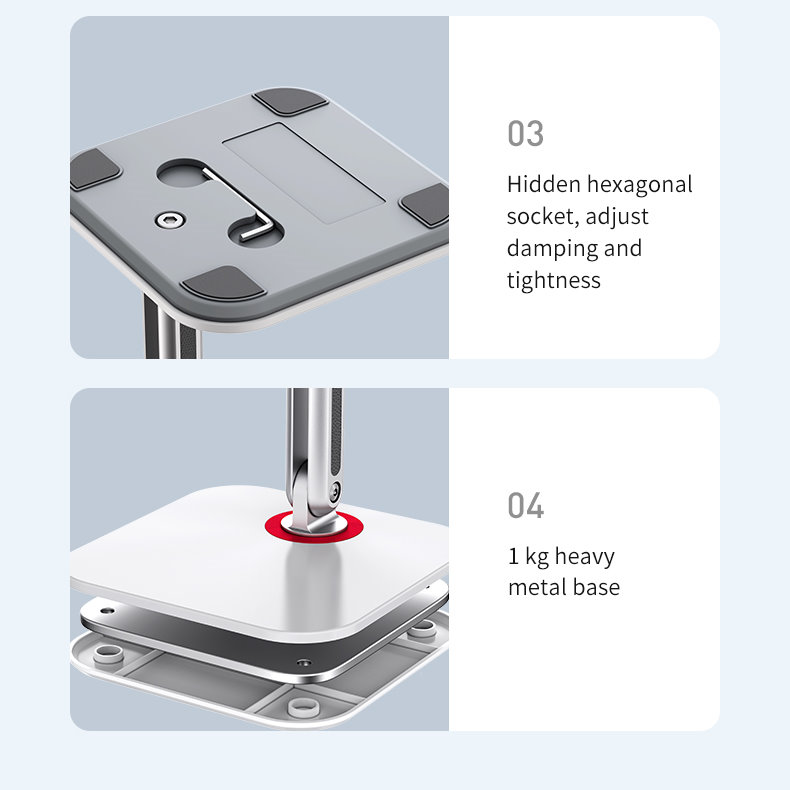 03

Hidden hexagonal socket, adjust damping and tightness

04

1 kg heavy metal base