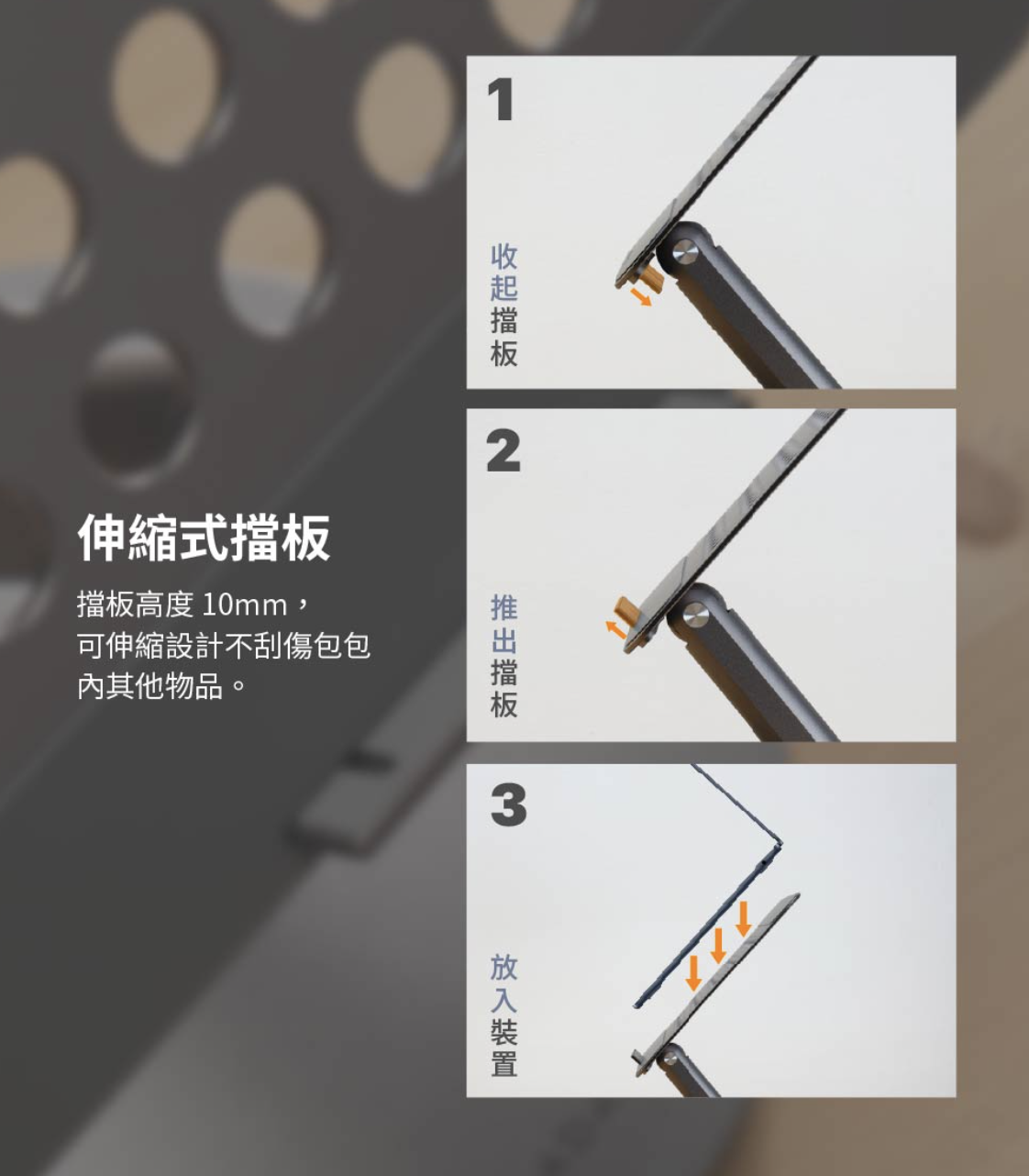 伸縮式擋板

擋板高度 10mm，
可伸縮設計不刮傷包包
內其他物品。

1
收起擋板

2
推出擋板

3
放入裝置